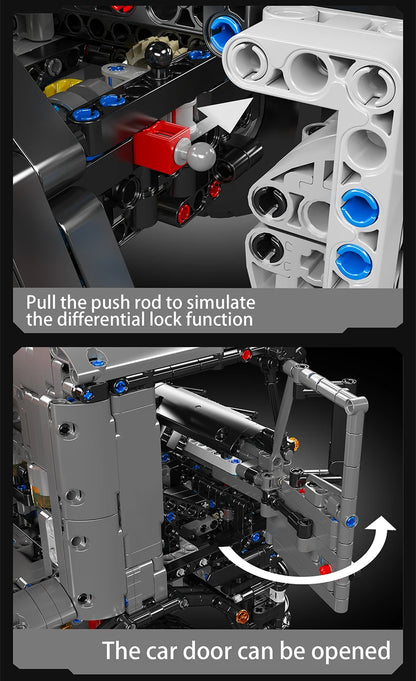 Pull the push rod to simulate the differential lock function

The car door can be opened