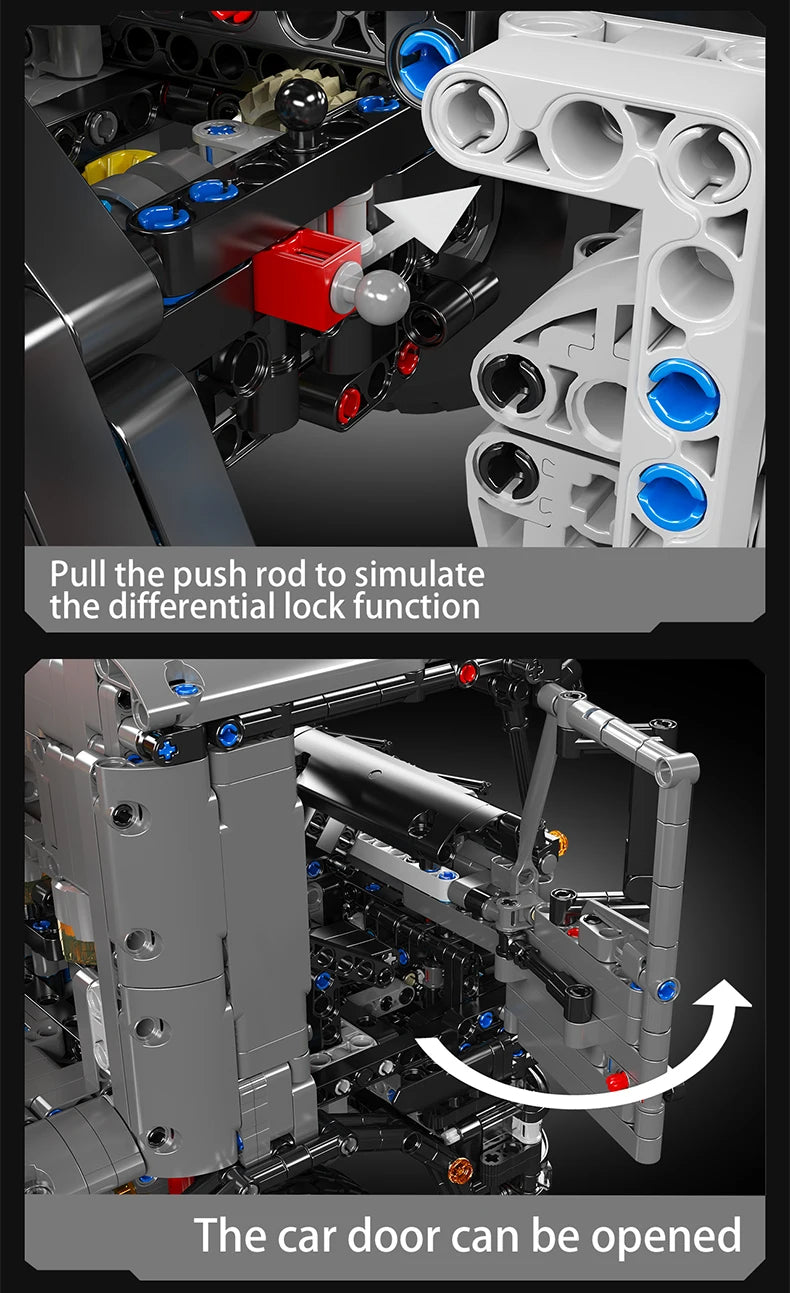 Pull the push rod to simulate the differential lock function

The car door can be opened