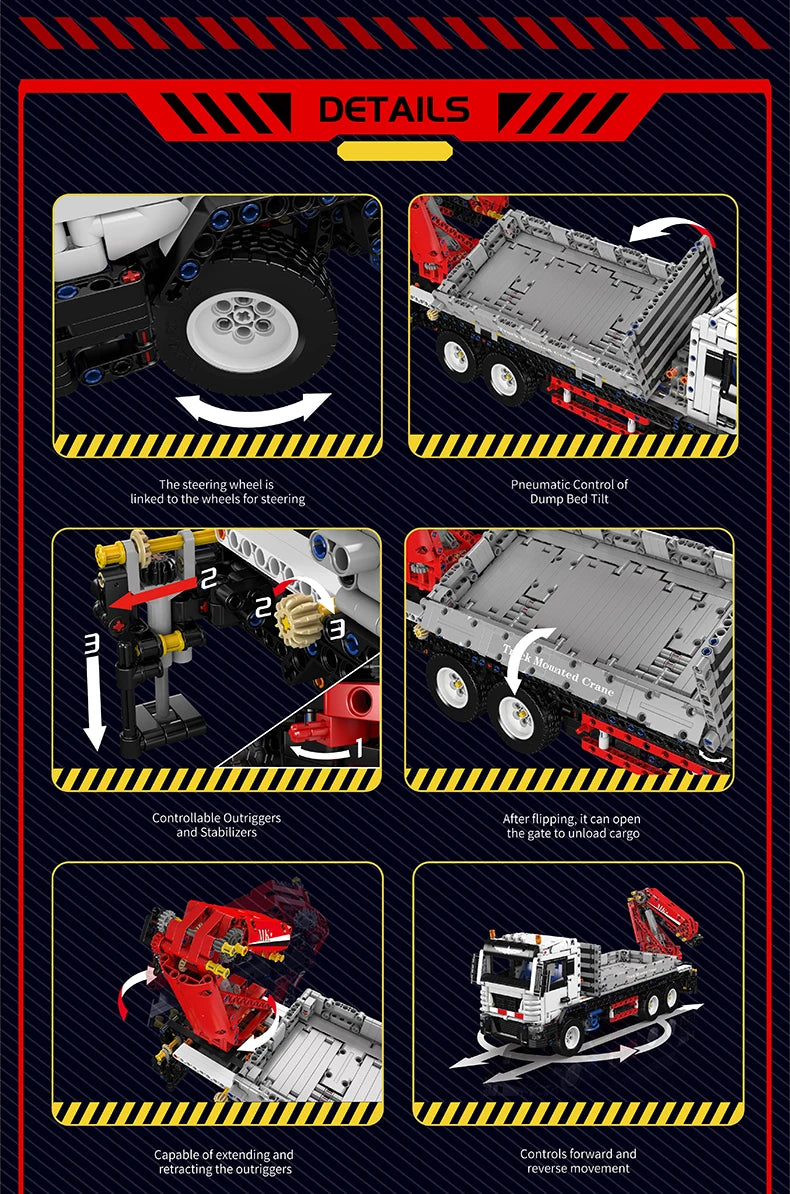 DETAILS

The steering wheel is linked to the wheels for steering

Pneumatic Control of Dump Bed Tilt

2

2

3

3

1

Truck Mounted Crane

Controllable Outriggers and Stabilizers

After flipping, it can open the gate to unload cargo

Capable of extending and retracting the outriggers

Controls forward and reverse movement