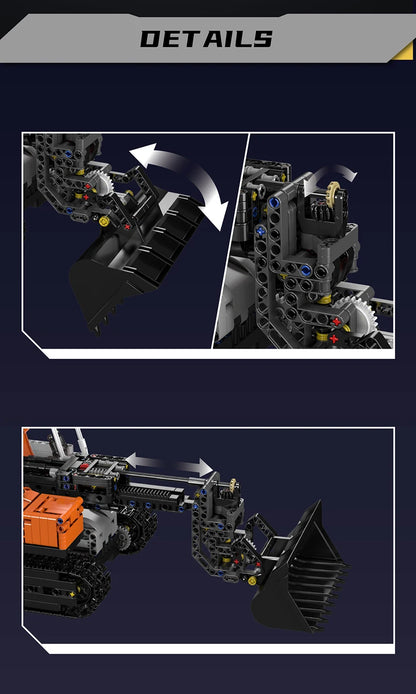 DETAILS