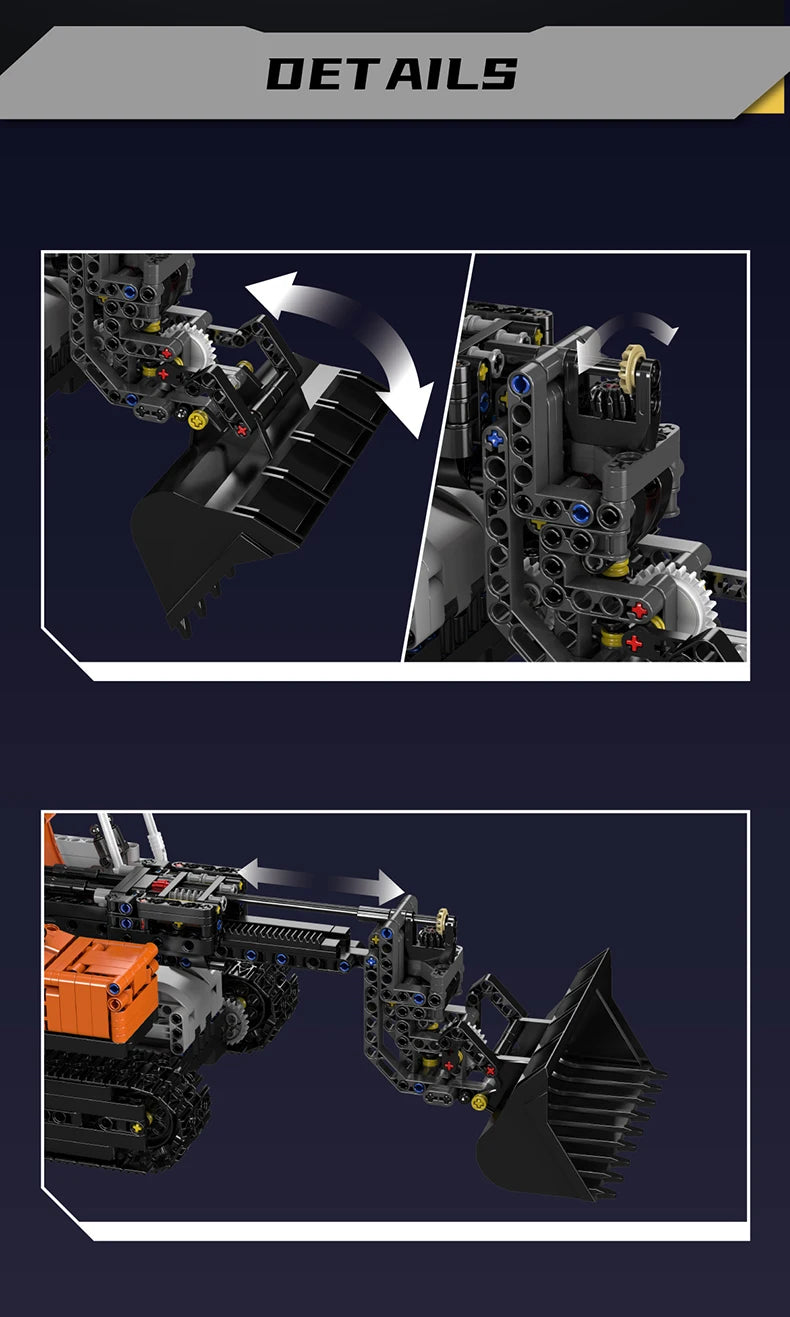 DETAILS