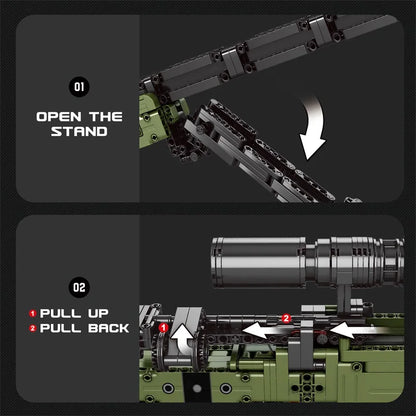 01

OPEN THE STAND

02

1 PULL UP
2 PULL BACK

1

2