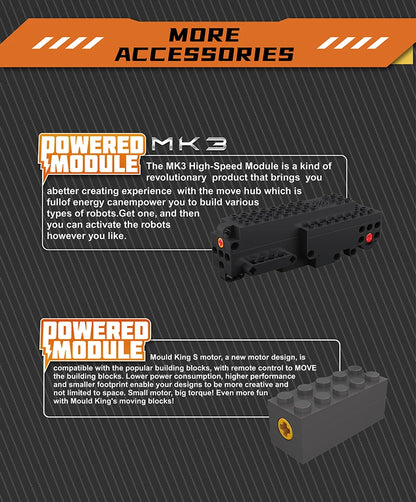 MORE ACCESSORIES

POWERED MODULE MK3

The MK3 High-Speed Module is a kind of revolutionary product that brings you abetter creating experience with the move hub which is fullof energy canempower you to build various types of robots.Get one, and then you can activate the robots however you like.

POWERED MODULE

Mould King S motor, a new motor design, is compatible with the popular building blocks, with remote control to MOVE the building blocks. Lower power consumption, higher performance and smaller footprint enable your designs to be more creative and not limited to space. Small motor, big torque! Even more fun with Mould King's moving blocks!