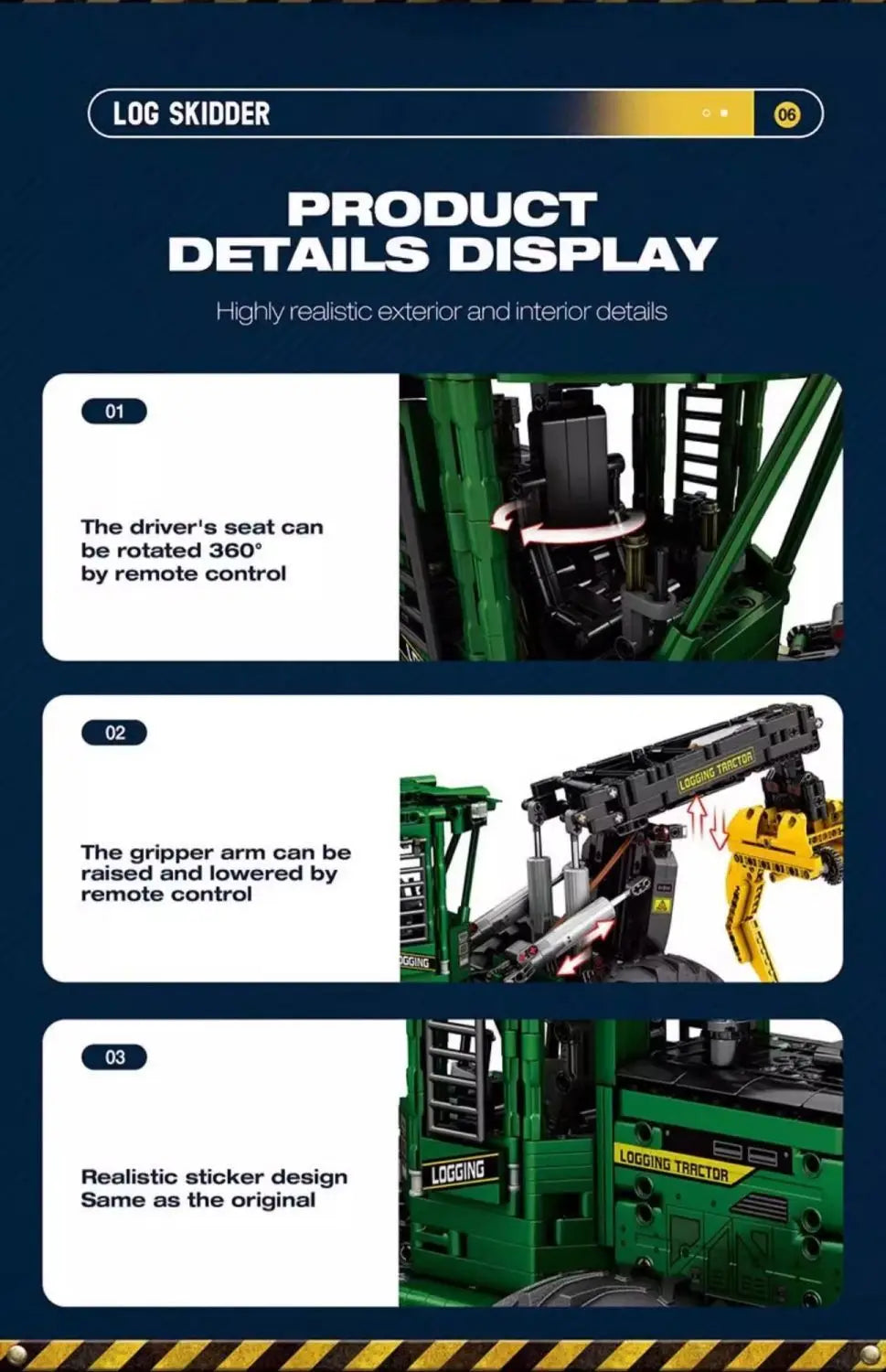 LOG SKIDDER

06

PRODUCT DETAILS DISPLAY

Highly realistic exterior and interior details

01

The driver's seat can be rotated 360° by remote control

02

The gripper arm can be raised and lowered by remote control

LOGGING TRACTOR

OGGING

03

Realistic sticker design Same as the original

LOGGING

LOGGING TRACTOR