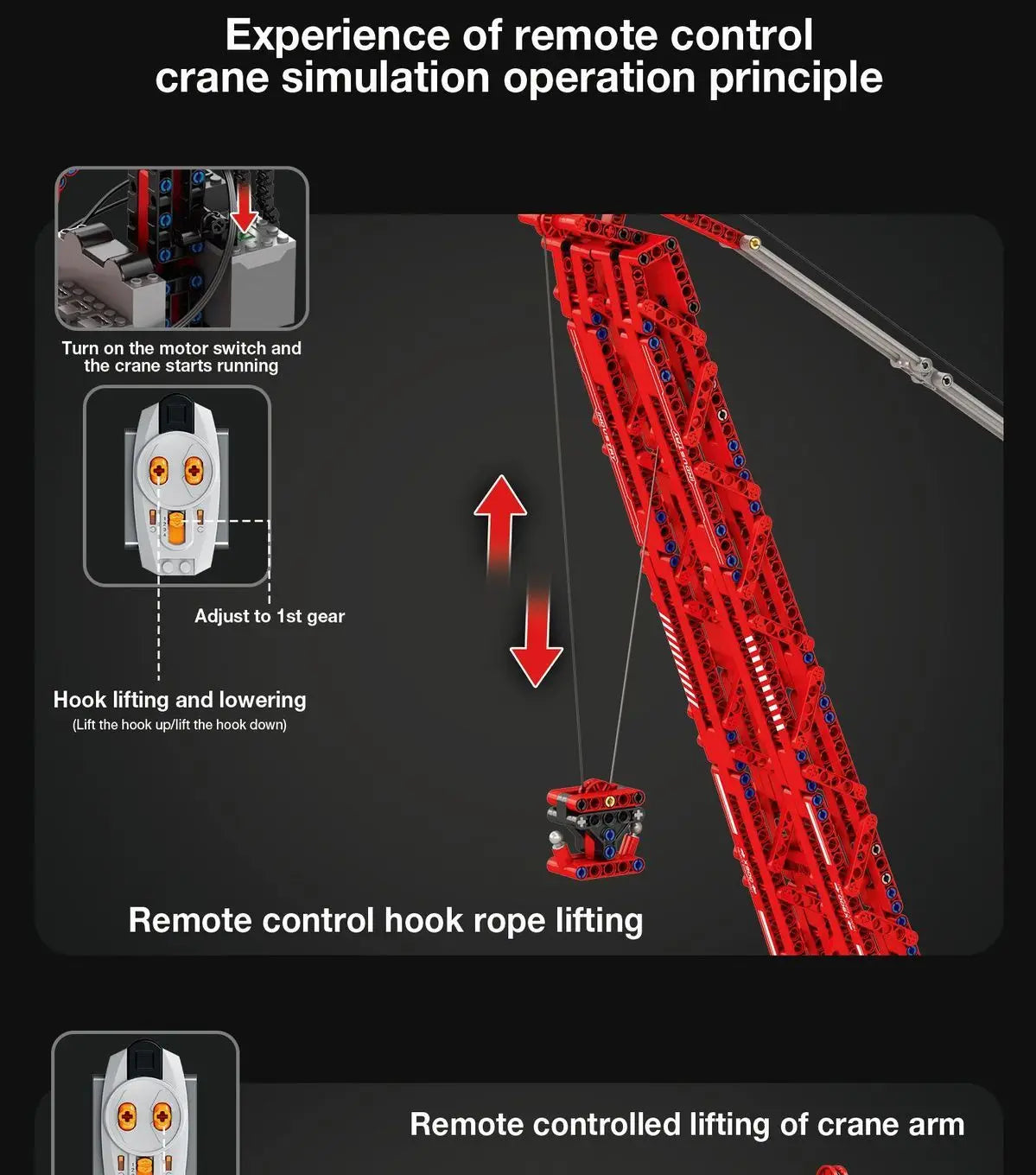 Experience of remote control crane simulation operation principle

Turn on the motor switch and the crane starts running

Adjust to 1st gear

Hook lifting and lowering
(Lift the hook up/lift the hook down)

Remote control hook rope lifting

Remote controlled lifting of crane arm