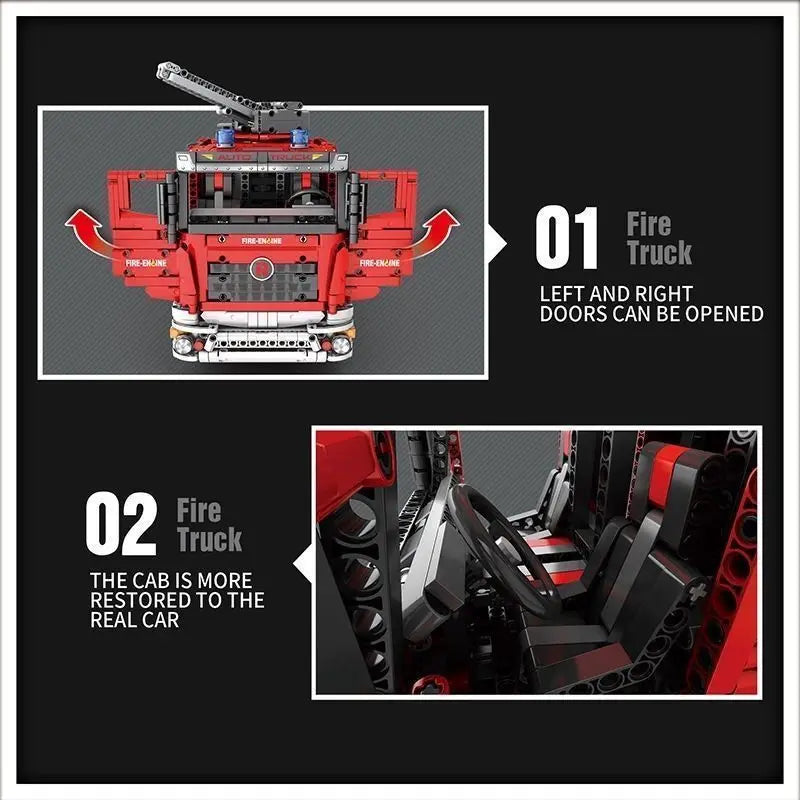 AUTO TRUCK

FIRE-ENGINE

FIRE-ENGINE

FIRE-ENGINE

01 Fire Truck

LEFT AND RIGHT DOORS CAN BE OPENED

02 Fire Truck

THE CAB IS MORE RESTORED TO THE REAL CAR