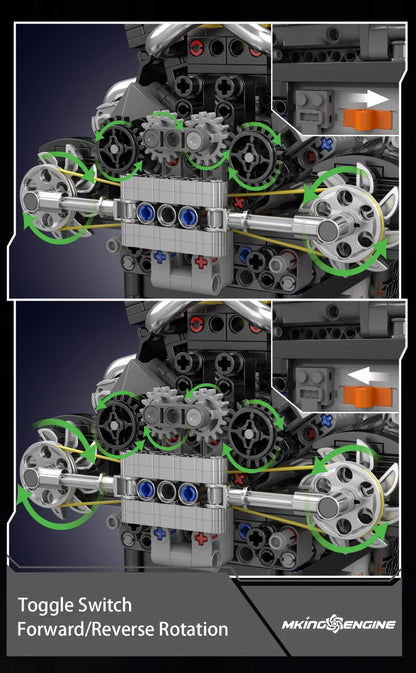 Toggle Switch
Forward/Reverse Rotation

MKING ENGINE