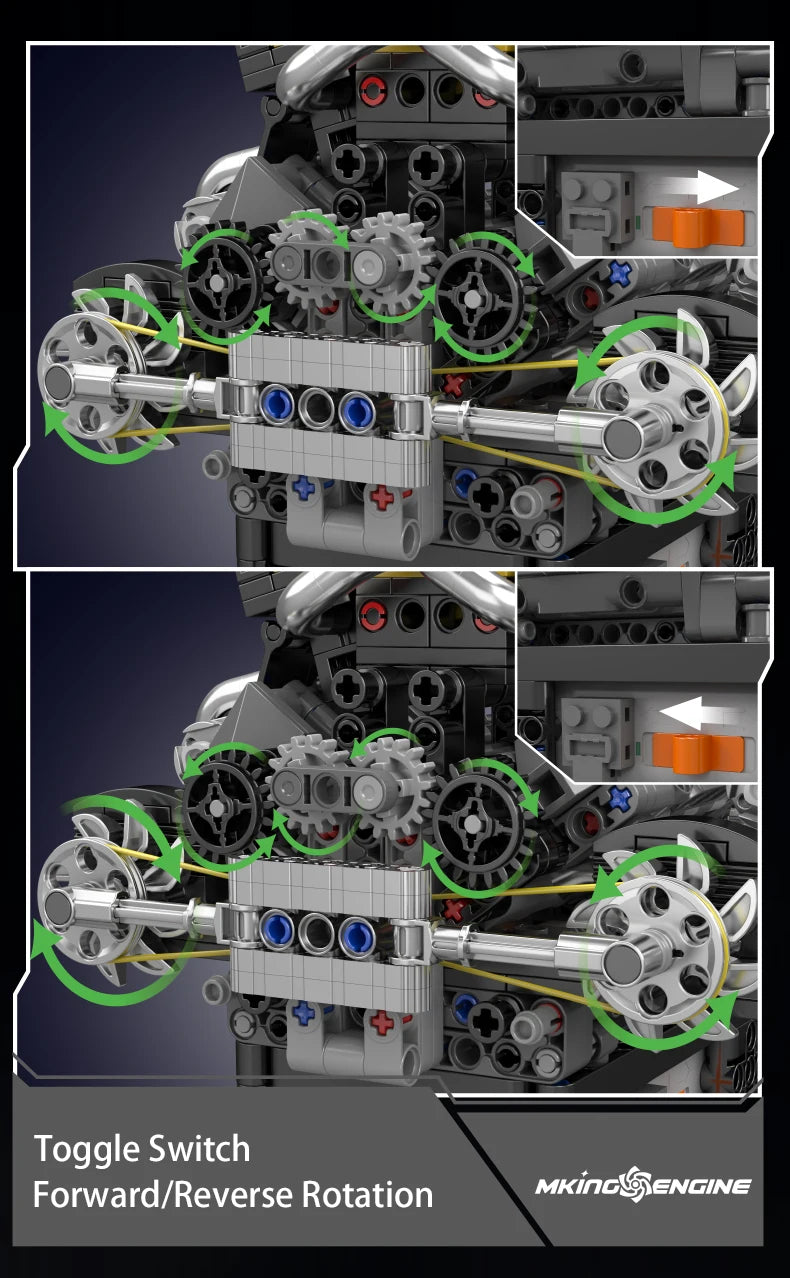 Toggle Switch
Forward/Reverse Rotation

MKING ENGINE