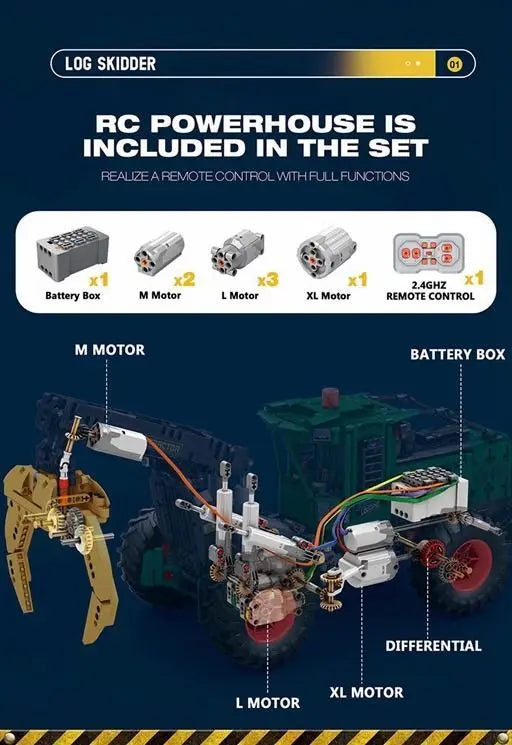 LOG SKIDDER

01

RC POWERHOUSE IS INCLUDED IN THE SET

REALIZE A REMOTE CONTROL WITH FULL FUNCTIONS

x1
Battery Box

x2
M Motor

x3
L Motor

x1
XL Motor

x1
2.4GHZ REMOTE CONTROL

M MOTOR

BATTERY BOX

DIFFERENTIAL

XL MOTOR

L MOTOR