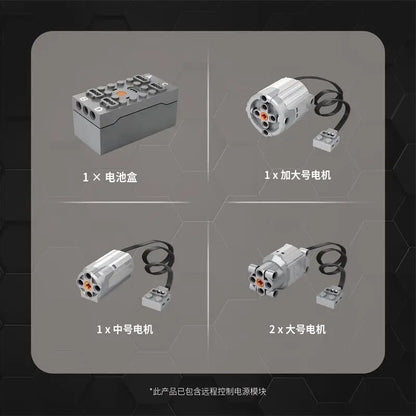 1 × 电池盒

1 x 加大号电机

1 x 中号电机

2 x 大号电机

*此产品已包含远程控制电源模块