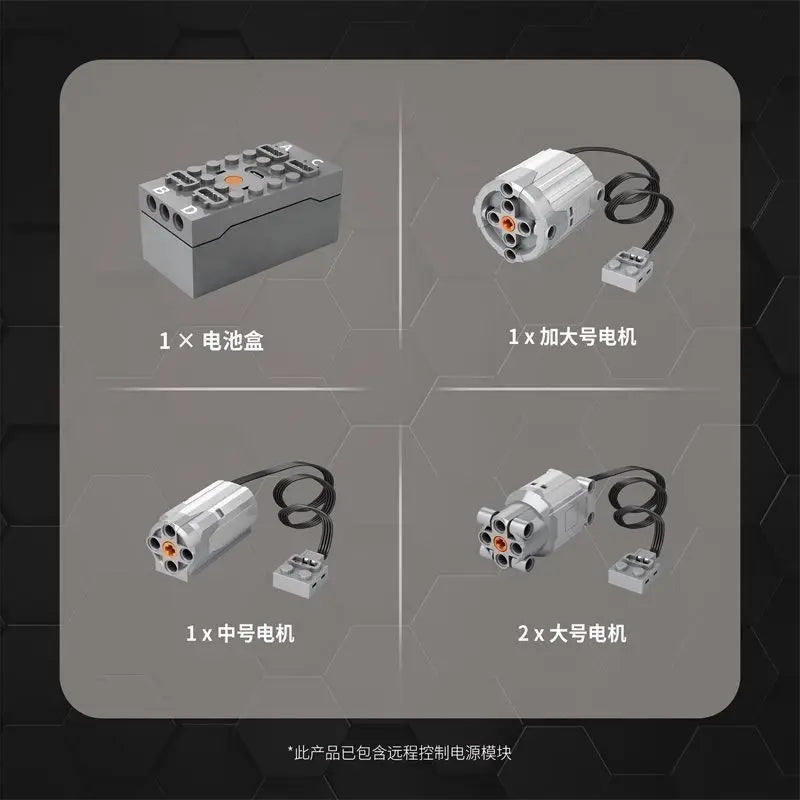 A
C
B
D
1 × 电池盒

1 x 加大号电机

1 x 中号电机

2 x 大号电机

*此产品已包含远程控制电源模块