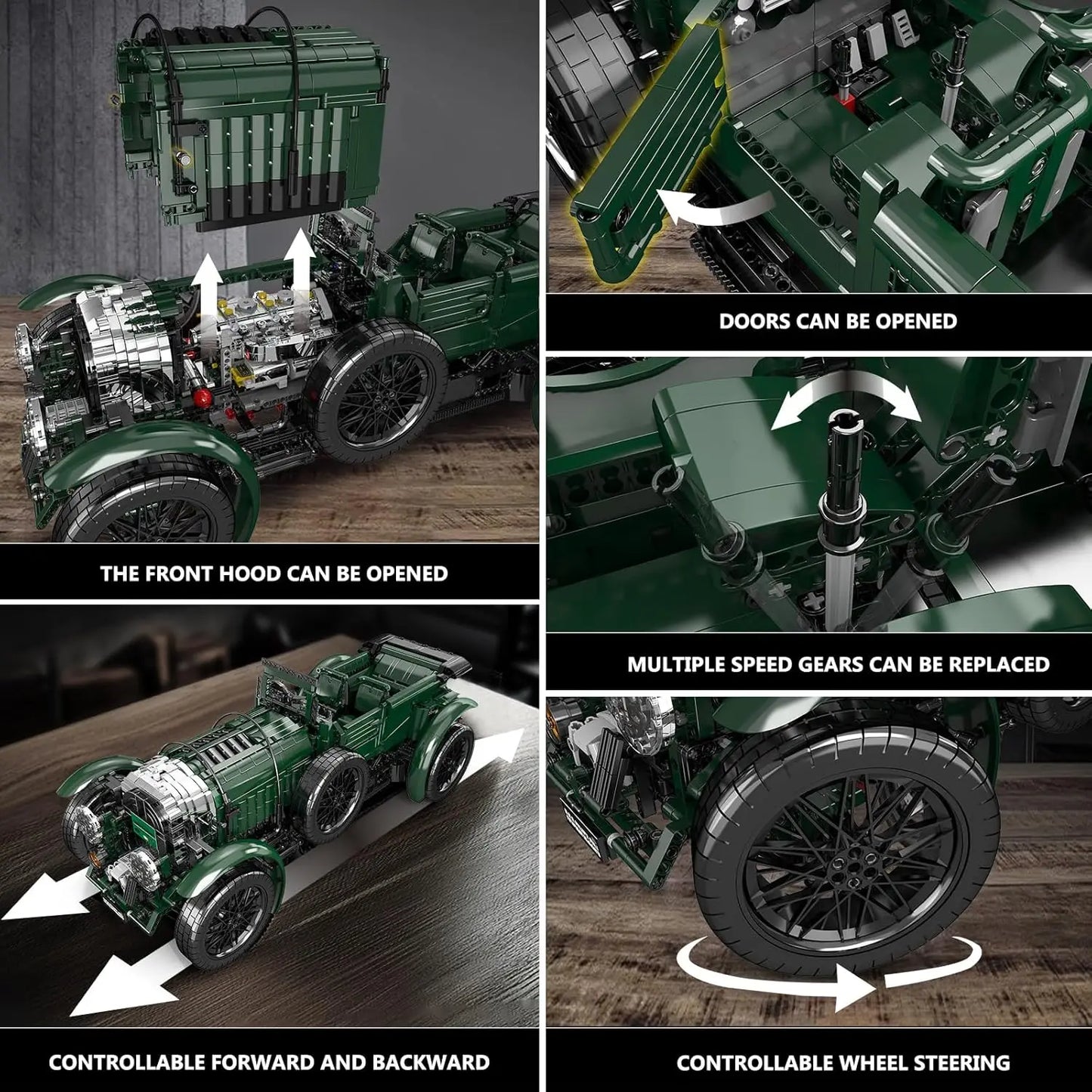 THE FRONT HOOD CAN BE OPENED

CONTROLLABLE FORWARD AND BACKWARD

DOORS CAN BE OPENED

MULTIPLE SPEED GEARS CAN BE REPLACED

CONTROLLABLE WHEEL STEERING