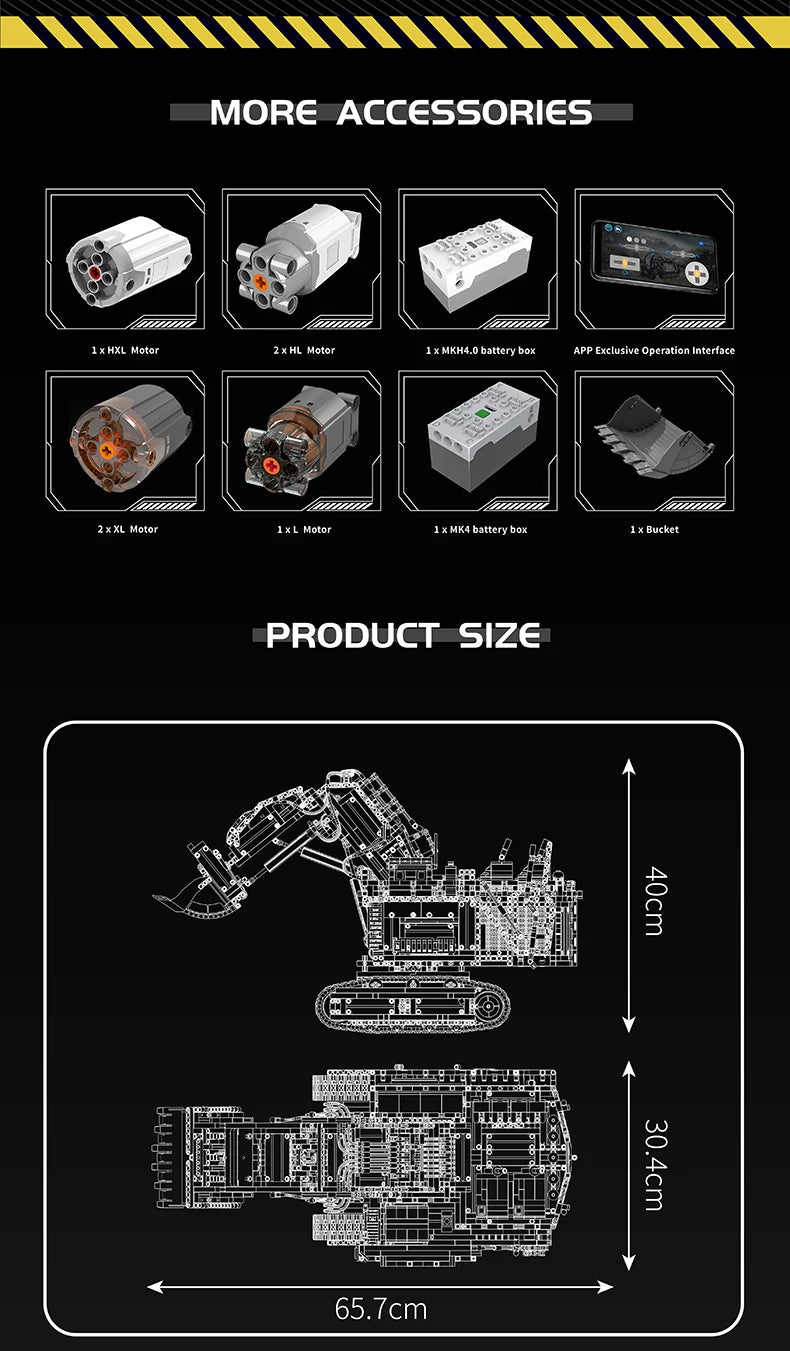 MORE ACCESSORIES

1 x HXL Motor

2 x HL Motor

1 x MKH4.0 battery box

APP Exclusive Operation Interface

2 x XL Motor

1 x L Motor

1 x MK4 battery box

1 x Bucket

PRODUCT SIZE

40cm

30.4cm

65.7cm