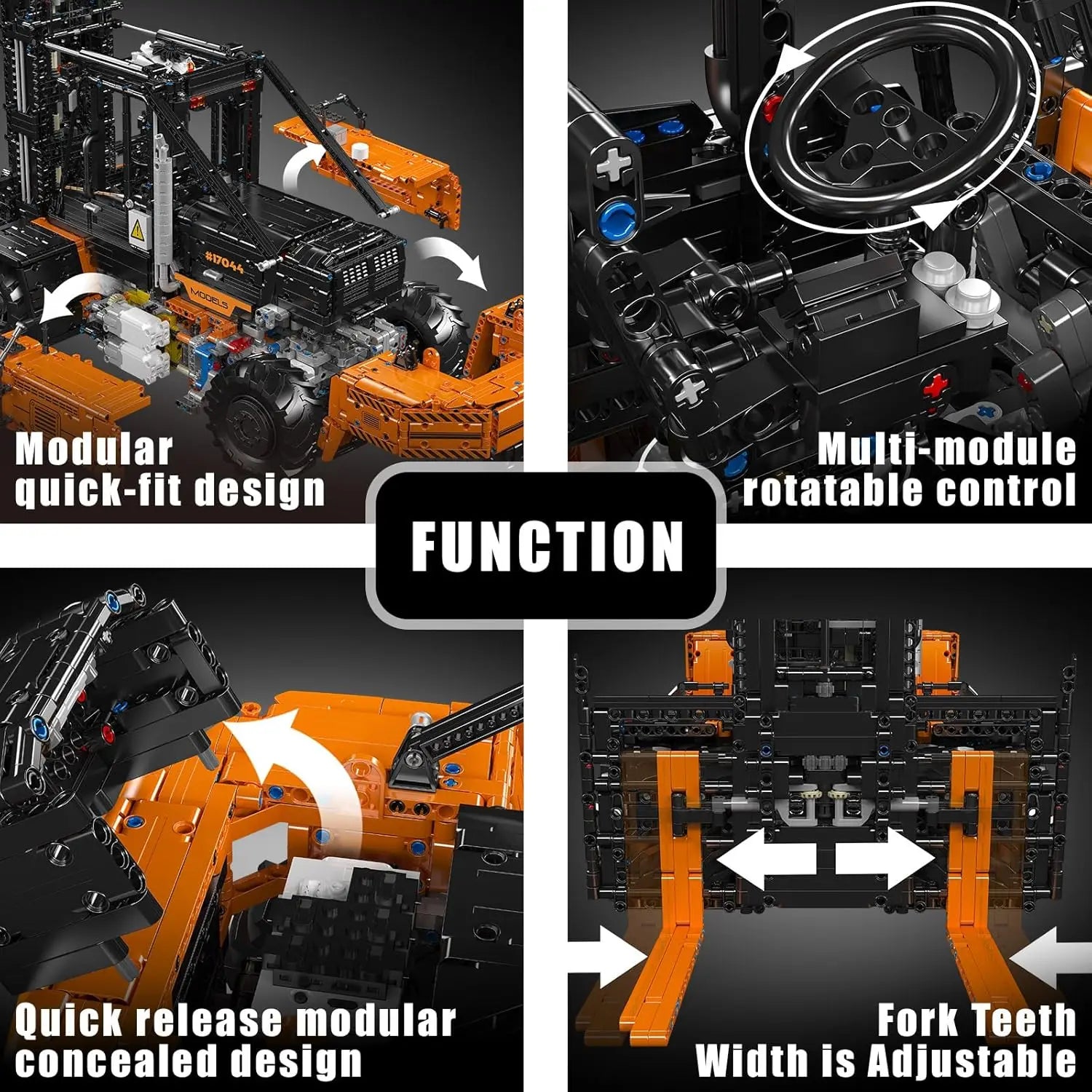 #17044

MODELS

Modular quick-fit design

Multi-module rotatable control

FUNCTION

Quick release modular concealed design

Fork Teeth Width is Adjustable