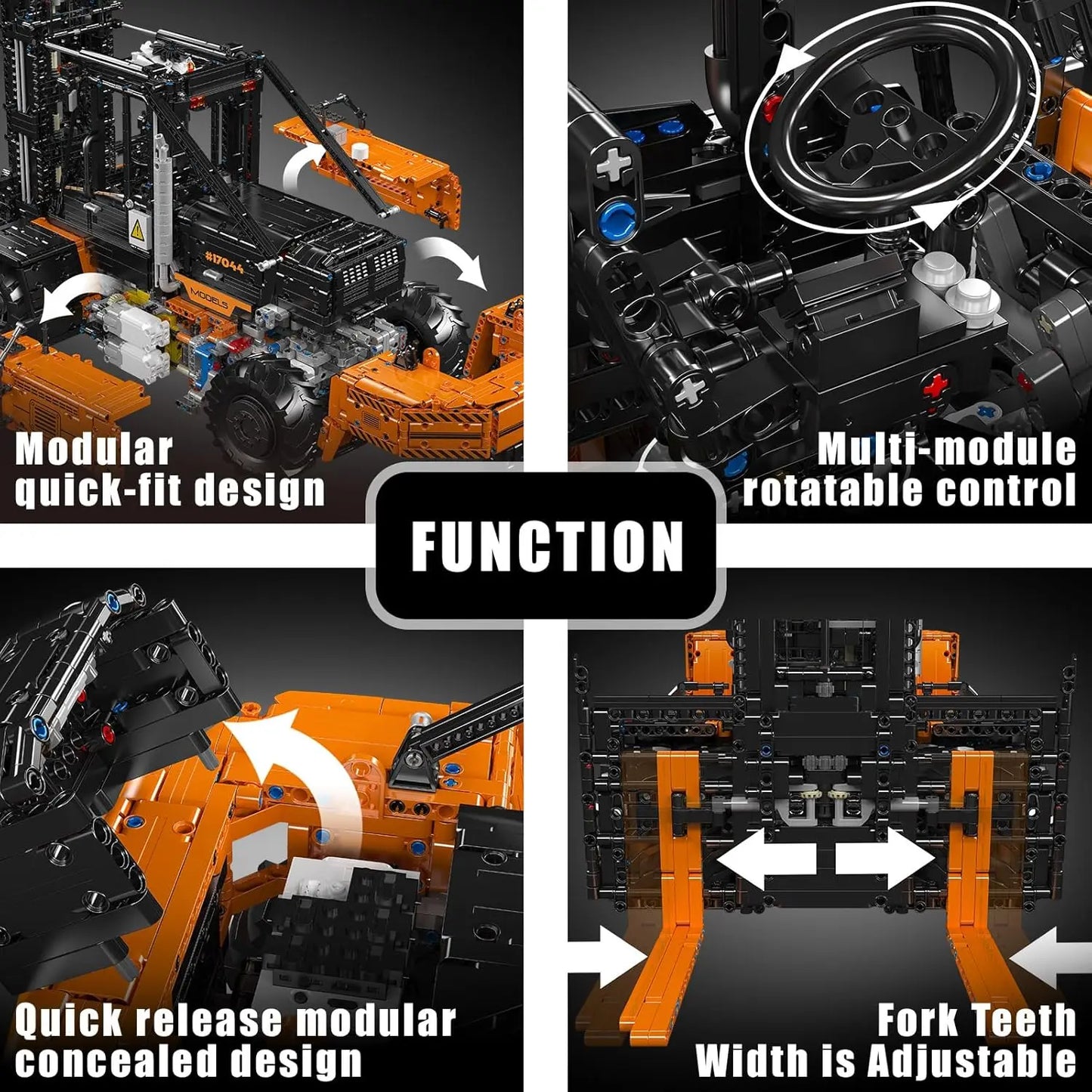 #17044

MODELS

Modular quick-fit design

Multi-module rotatable control

FUNCTION

Quick release modular concealed design

Fork Teeth Width is Adjustable