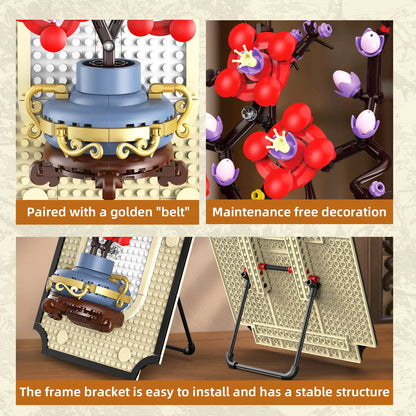 Paired with a golden "belt"

Maintenance free decoration

The frame bracket is easy to install and has a stable structure