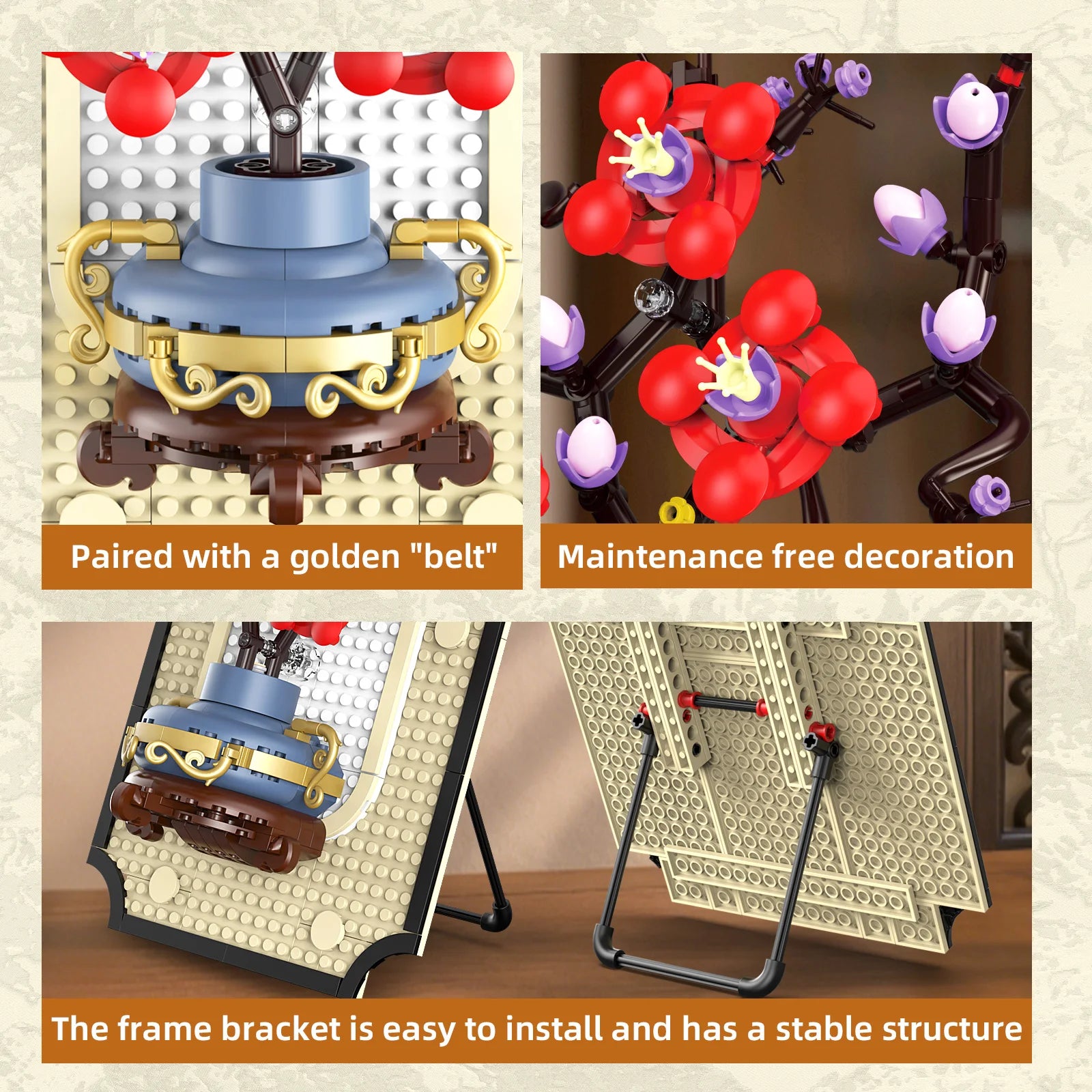 Paired with a golden "belt"

Maintenance free decoration

The frame bracket is easy to install and has a stable structure