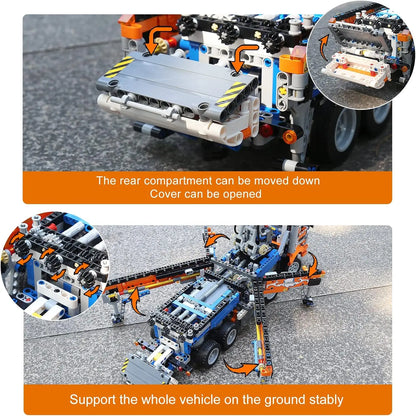 The rear compartment can be moved down
Cover can be opened

Support the whole vehicle on the ground stably