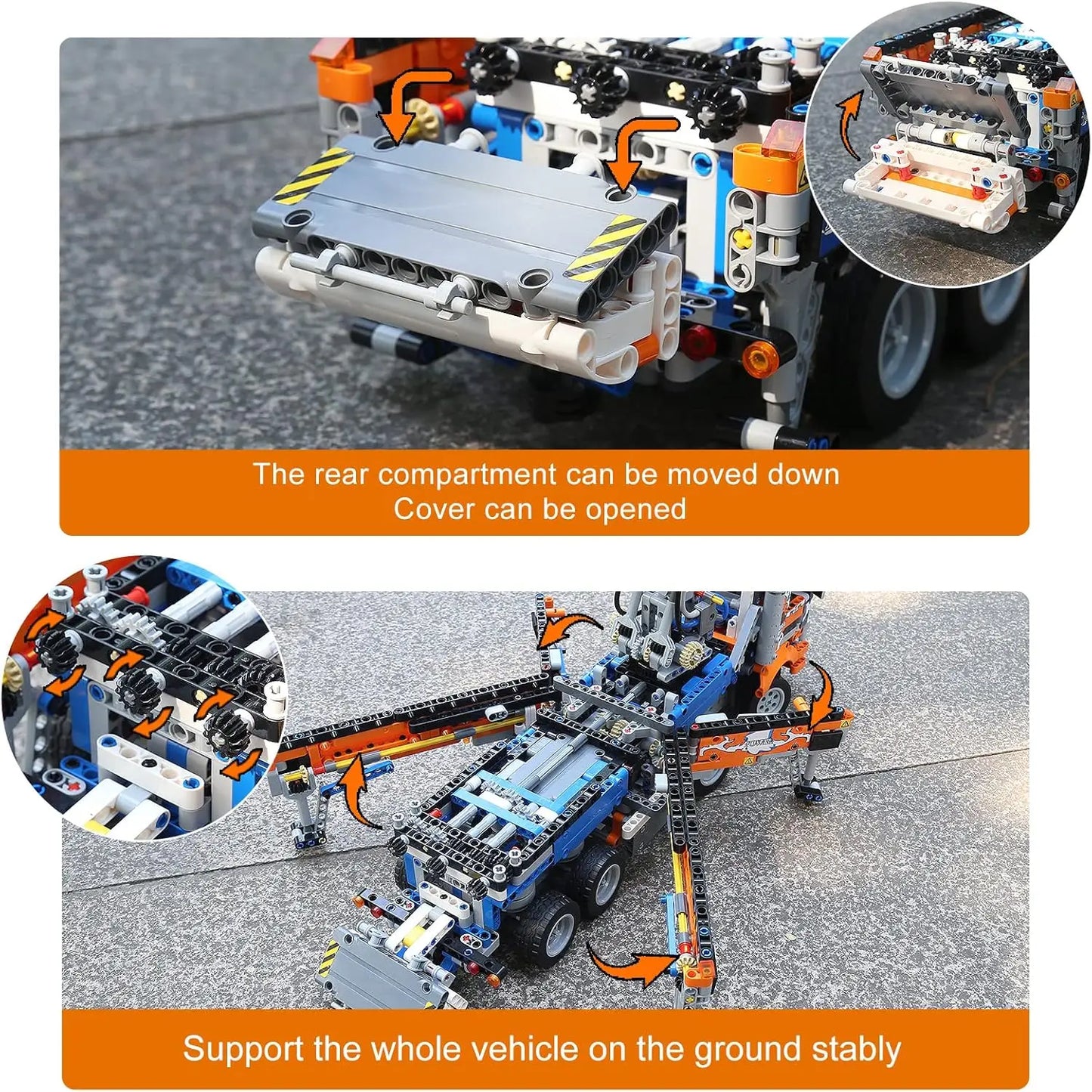 The rear compartment can be moved down
Cover can be opened

Support the whole vehicle on the ground stably