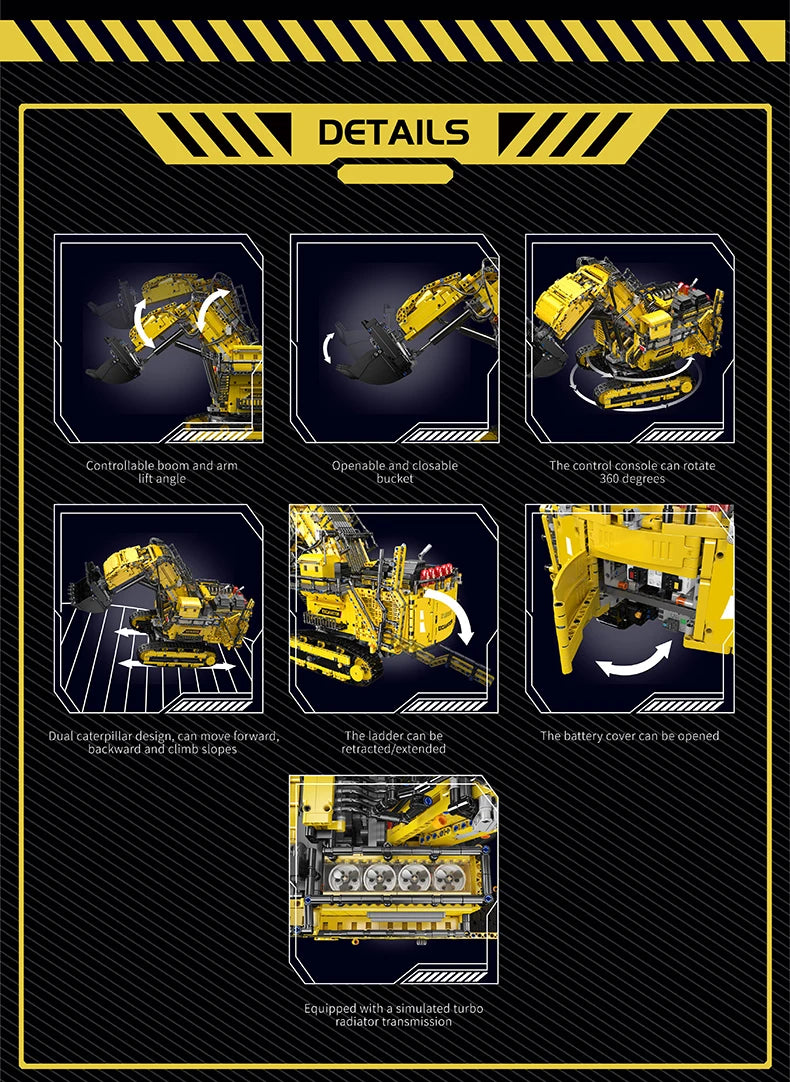 DETAILS

Controllable boom and arm lift angle

Openable and closable bucket

The control console can rotate 360 degrees

Dual caterpillar design, can move forward, backward and climb slopes

The ladder can be retracted/extended

The battery cover can be opened

Equipped with a simulated turbo radiator transmission