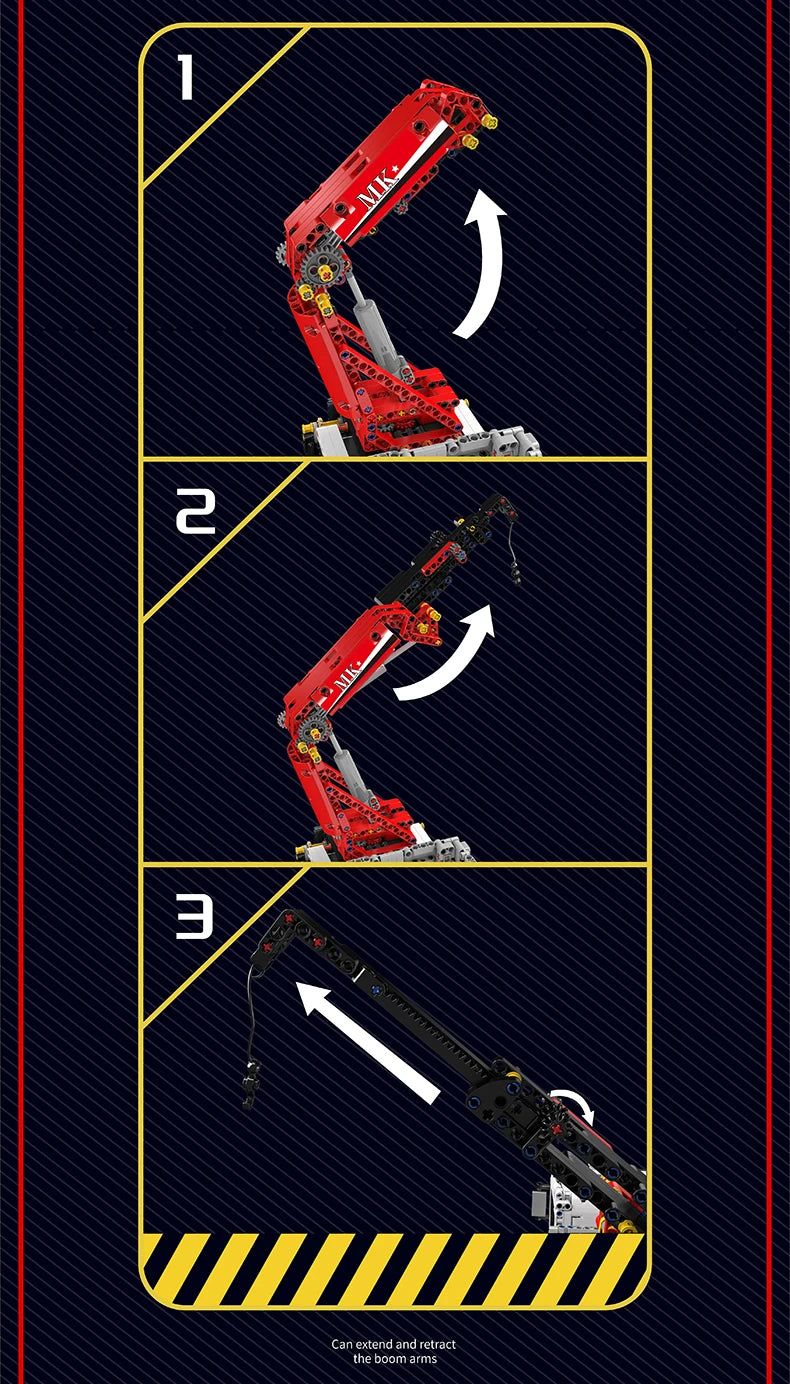 1

MK

2

MK

3

Can extend and retract the boom arms