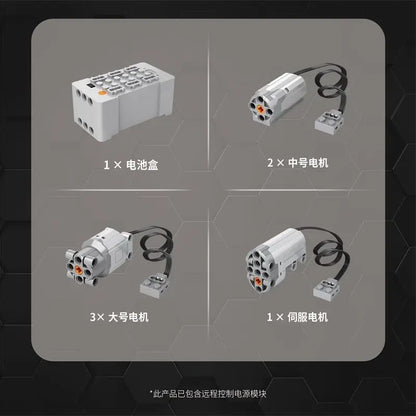 1 × 电池盒

2 × 中号电机

3× 大号电机

1 × 伺服电机

*此产品已包含远程控制电源模块