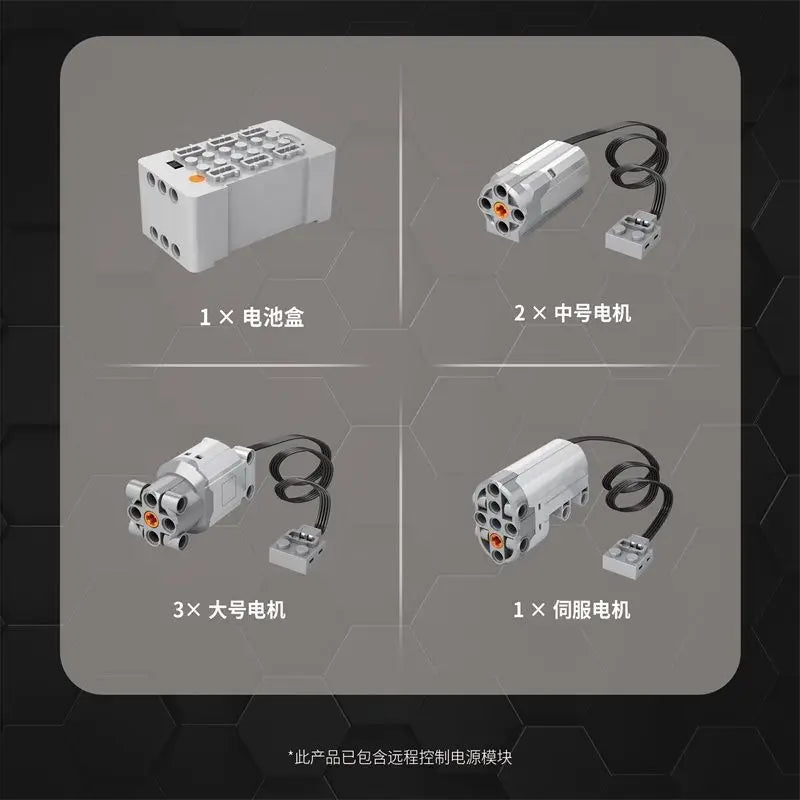 1 × 电池盒

2 × 中号电机

3× 大号电机

1 × 伺服电机

*此产品已包含远程控制电源模块