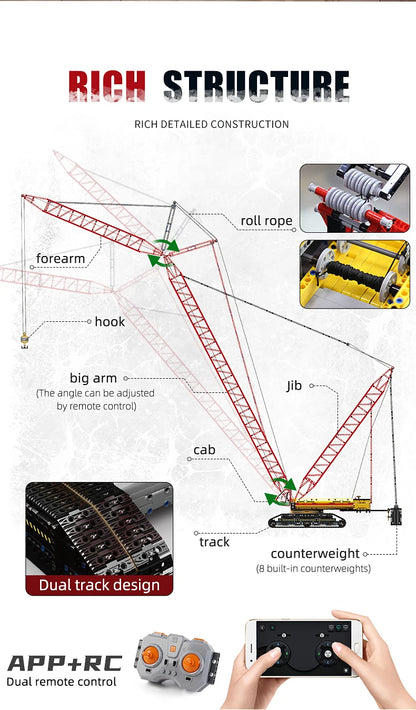 RICH STRUCTURE

RICH DETAILED CONSTRUCTION

roll rope

forearm

hook

big arm
(The angle can be adjusted by remote control)

Jib

cab

track

counterweight
(8 built-in counterweights)

Dual track design

APP+RC
Dual remote control