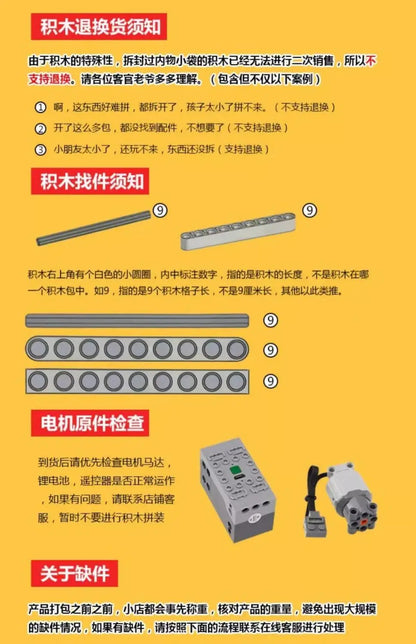 积木退换货须知

由于积木的特殊性，拆封过内物小袋的积木已经无法进行二次销售，所以不支持退换。请各位客官老爷多多理解。（包含但不仅以下案例）

① 啊，这东西好难拼，都拆开了，孩子太小了拼不来。（不支持退换）

② 开了这么多包，都没找到配件，不想要了（不支持退换）

③ 小朋友太小了，还玩不来，东西还没拆（支持退换）

积木找件须知

9

9

积木右上角有个白色的小圆圈，内中标注数字，指的是积木的长度，不是积木在哪一个积木包中。如9，指的是9个积木格子长，不是9厘米长，其他以此类推。

9

9

9

电机原件检查

到货后请优先检查电机马达，锂电池，遥控器是否正常运作，如果有问题，请联系店铺客服，暂时不要进行积木拼装

关于缺件

产品打包之前之前，小店都会事先称重，核对产品的重量，避免出现大规模的缺件情况，如果有缺件，请按照下面的流程联系在线客服进行处理