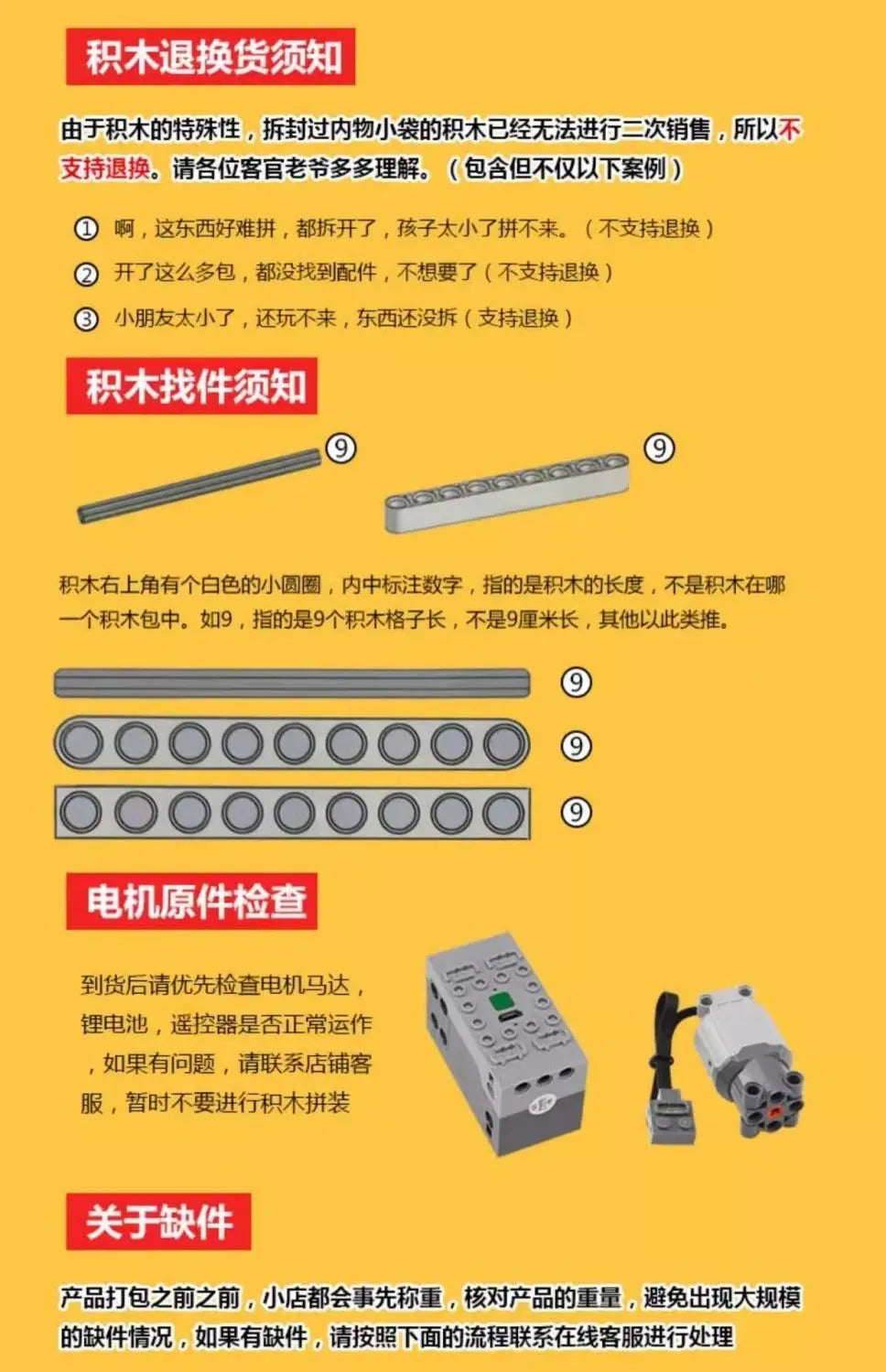 积木退换货须知

由于积木的特殊性，拆封过内物小袋的积木已经无法进行二次销售，所以不支持退换。请各位客官老爷多多理解。（包含但不仅以下案例）

① 啊，这东西好难拼，都拆开了，孩子太小了拼不来。（不支持退换）

② 开了这么多包，都没找到配件，不想要了（不支持退换）

③ 小朋友太小了，还玩不来，东西还没拆（支持退换）

积木找件须知

⑨ ⑨

积木右上角有个白色的小圆圈，内中标注数字，指的是积木的长度，不是积木在哪一个积木包中。如9，指的是9个积木格子长，不是9厘米长，其他以此类推。

⑨
⑨
⑨

电机原件检查

到货后请优先检查电机马达，锂电池，遥控器是否正常运作，如果有问题，请联系店铺客服，暂时不要进行积木拼装

关于缺件

产品打包之前之前，小店都会事先称重，核对产品的重量，避免出现大规模的缺件情况，如果有缺件，请按照下面的流程联系在线客服进行处理