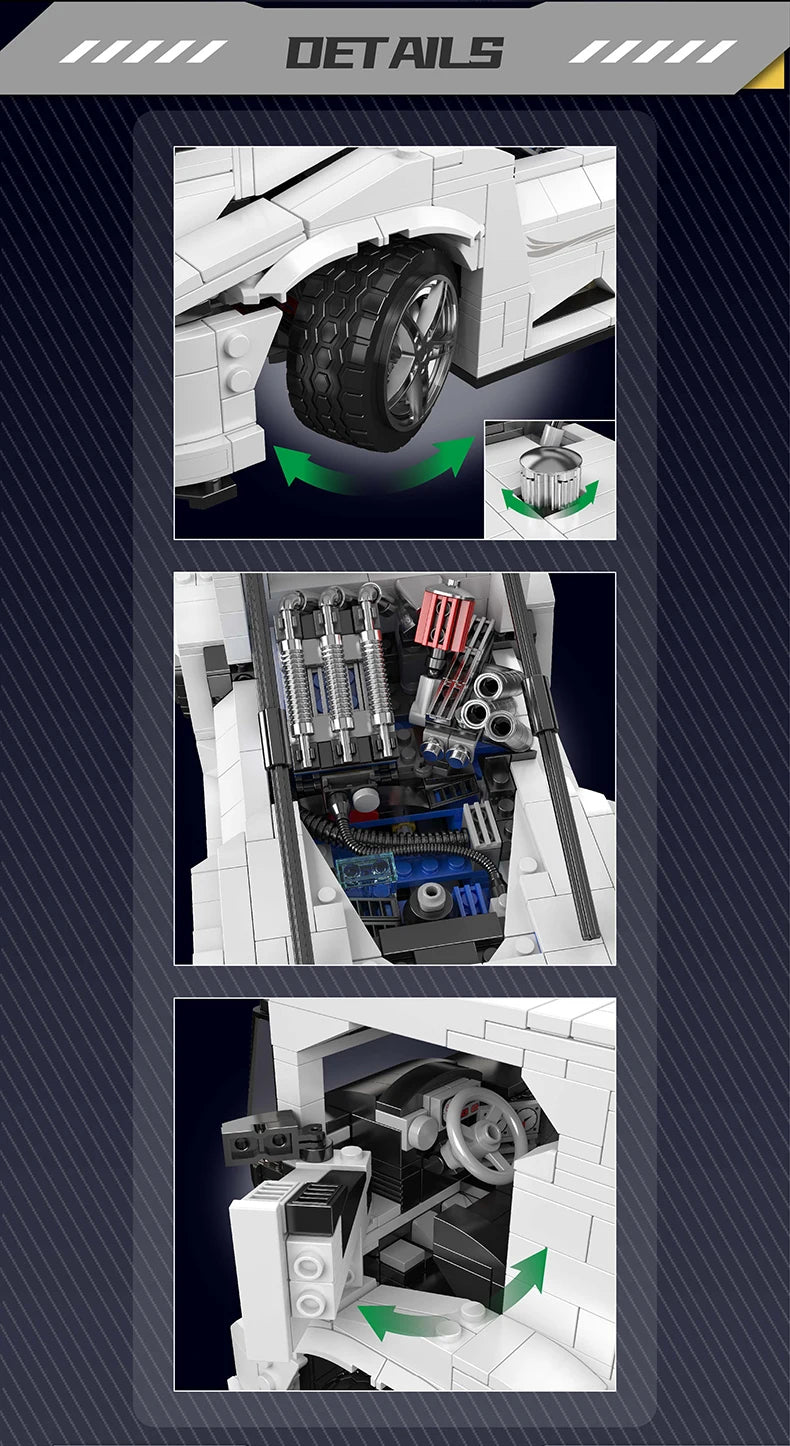 DETAILS