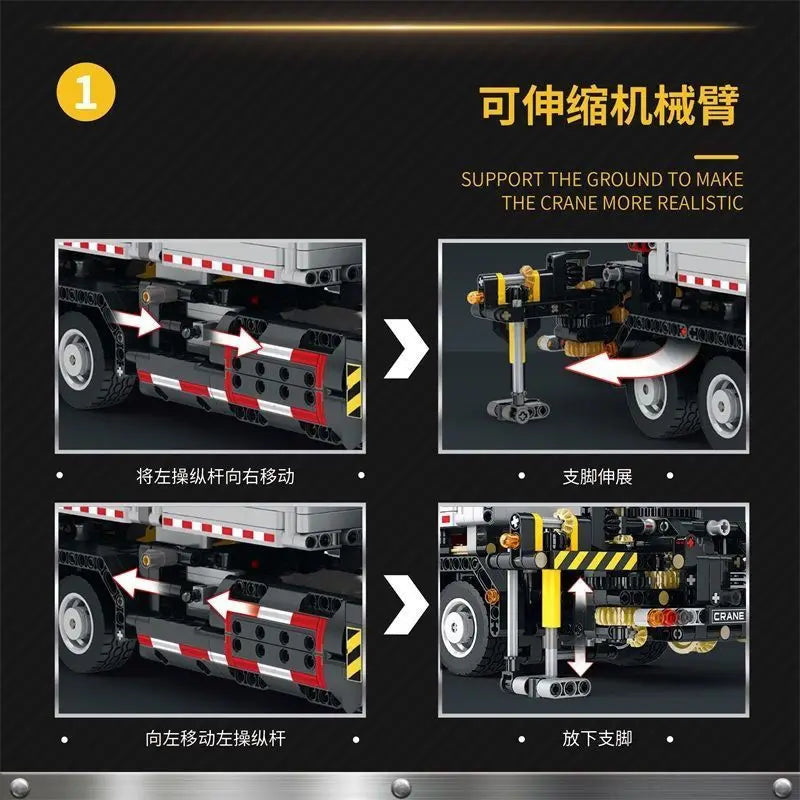 1

可伸缩机械臂

SUPPORT THE GROUND TO MAKE THE CRANE MORE REALISTIC

将左操纵杆向右移动

支脚伸展

CRANE

向左移动左操纵杆

放下支脚