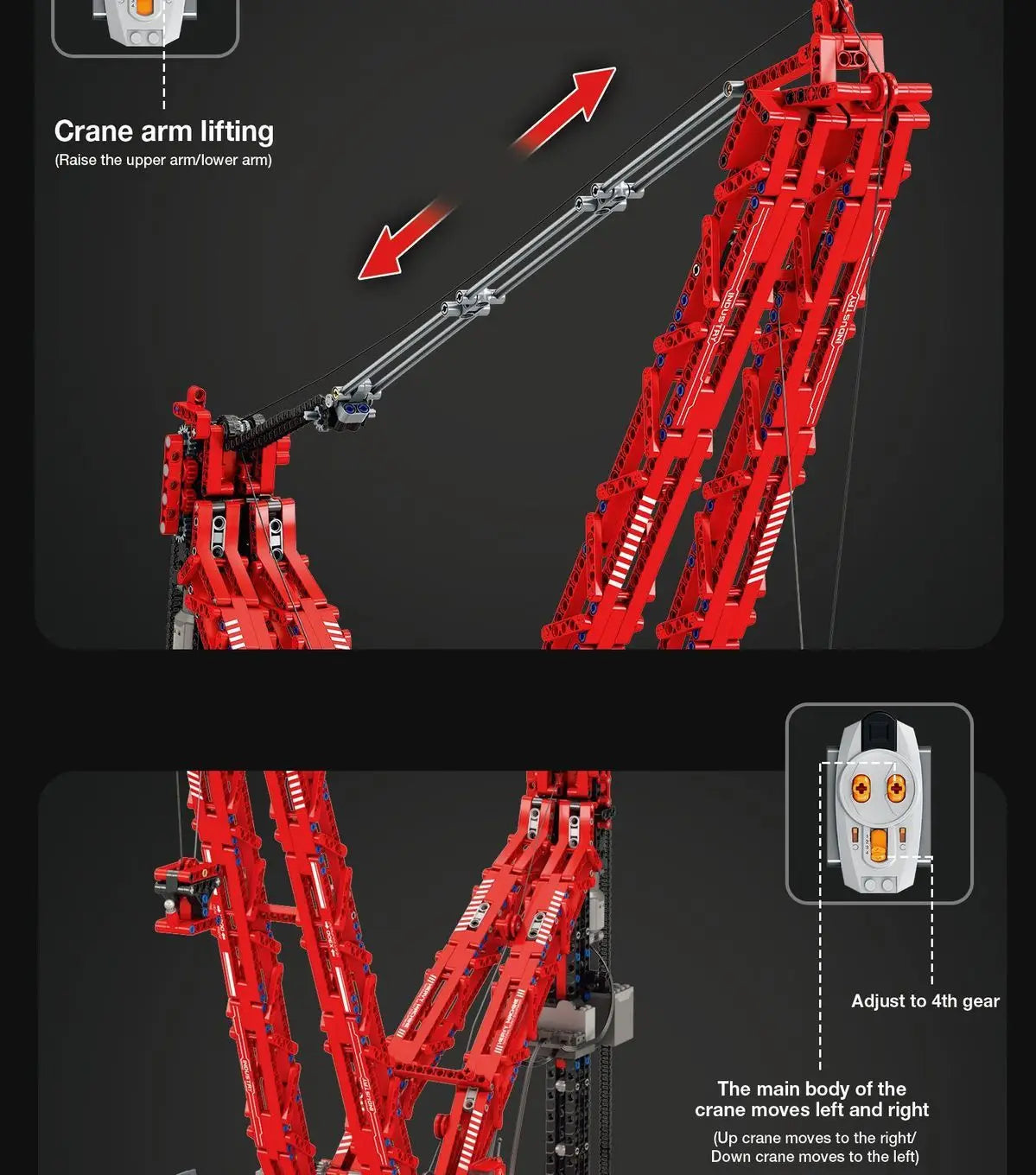 Crane arm lifting
(Raise the upper arm/lower arm)

INDUSTRY
INDUSTRY

Adjust to 4th gear

The main body of the crane moves left and right
(Up crane moves to the right/ Down crane moves to the left)