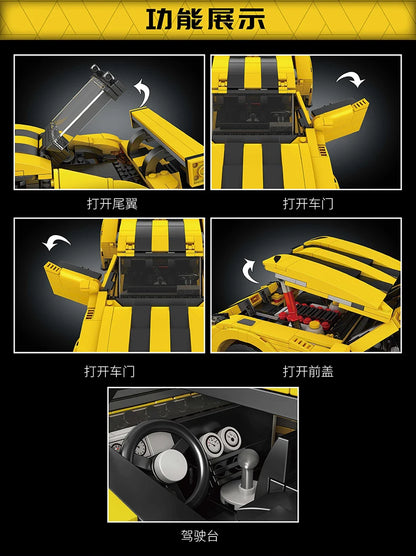 功能展示

打开尾翼

打开车门

打开车门

打开前盖

驾驶台