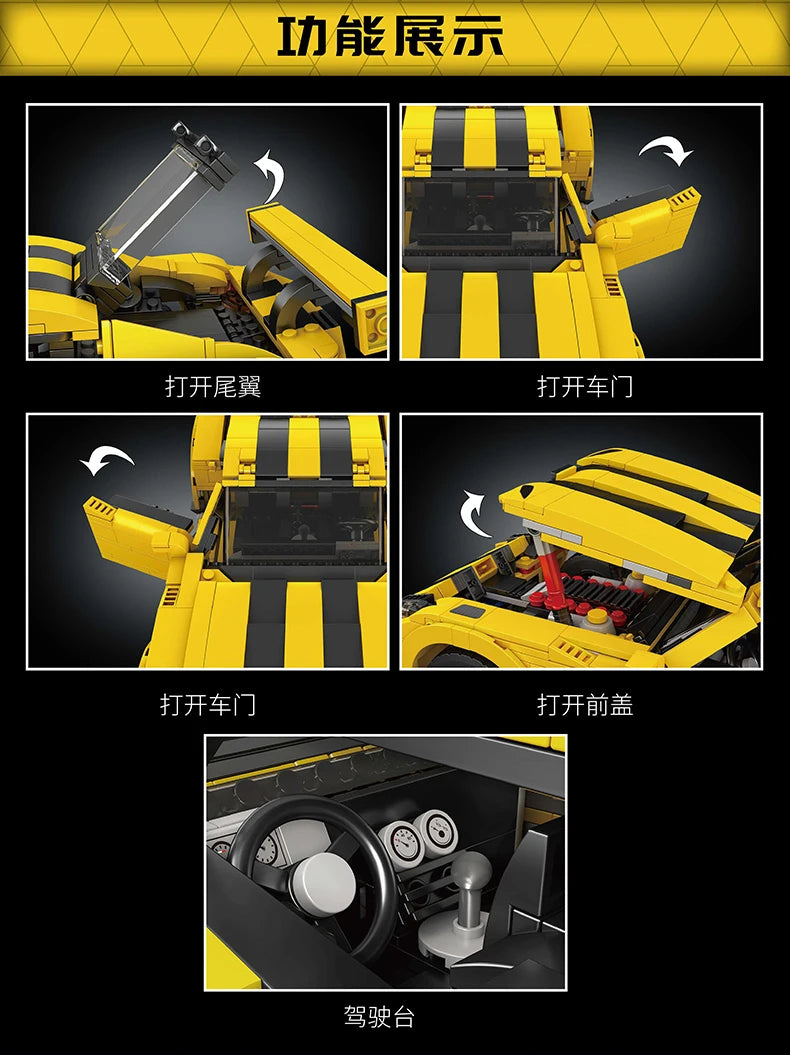 功能展示

打开尾翼

打开车门

打开车门

打开前盖

驾驶台