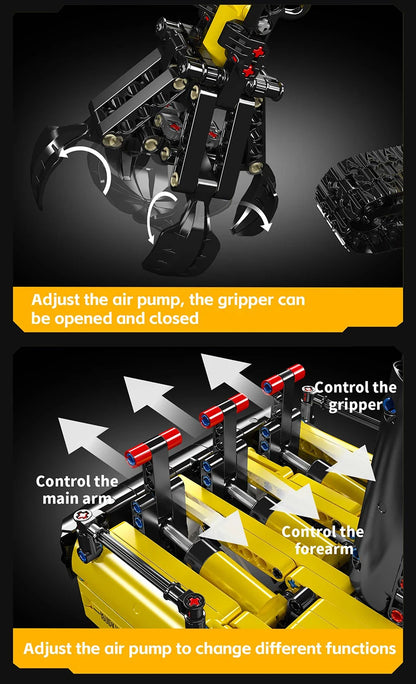 Adjust the air pump, the gripper can be opened and closed

Control the gripper

Control the main arm

Control the forearm

Adjust the air pump to change different functions