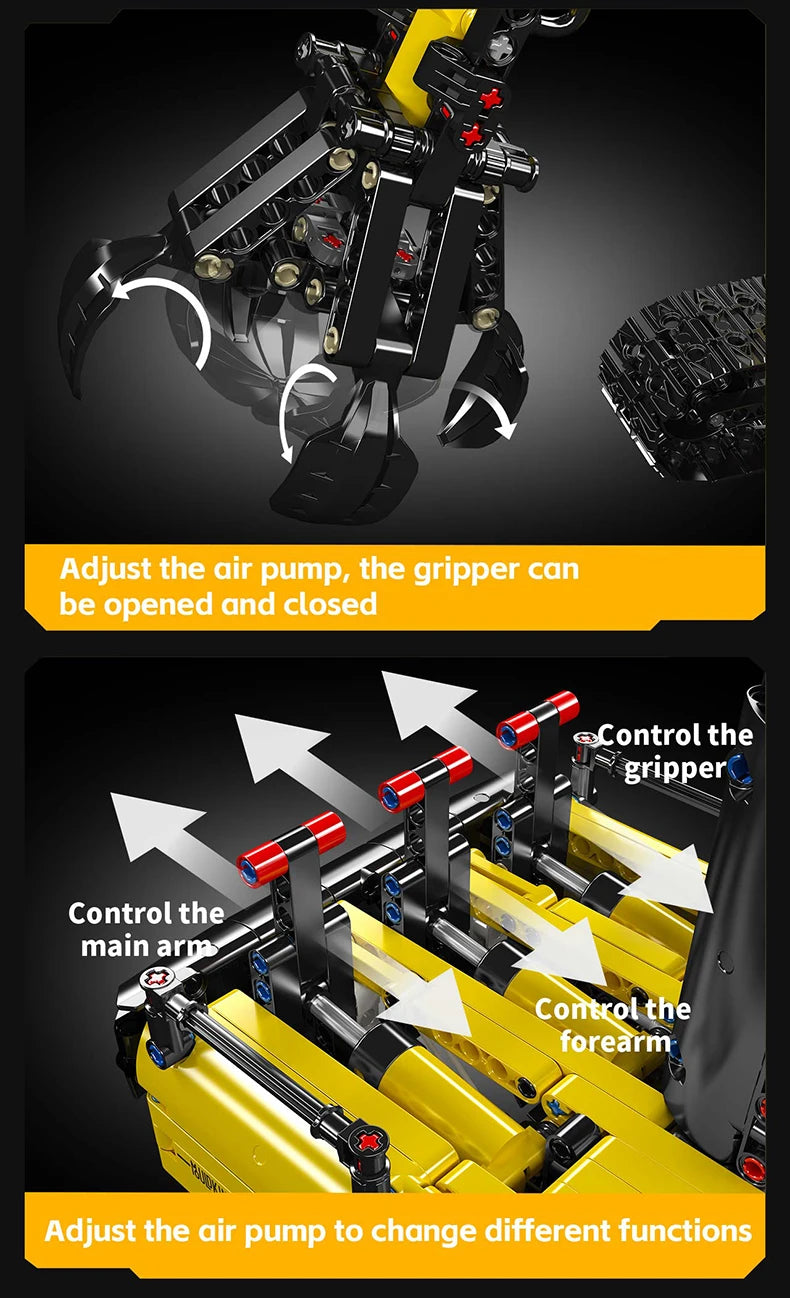 Adjust the air pump, the gripper can be opened and closed

Control the gripper

Control the main arm

Control the forearm

Adjust the air pump to change different functions