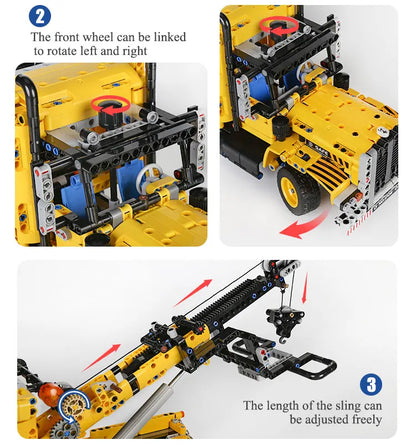 2

The front wheel can be linked to rotate left and right

3

The length of the sling can be adjusted freely