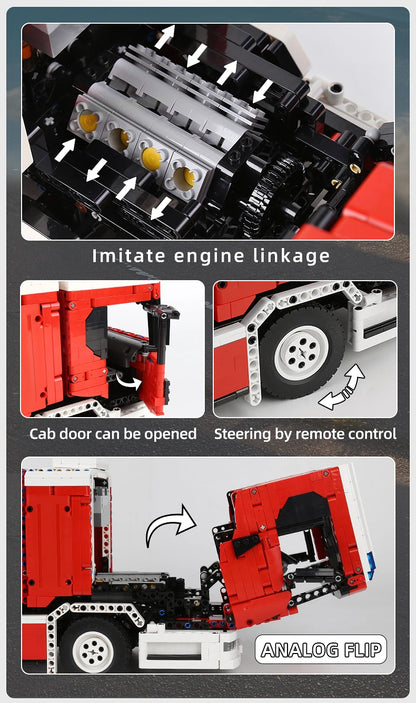 Imitate engine linkage

Cab door can be opened

Steering by remote control

ANALOG FLIP